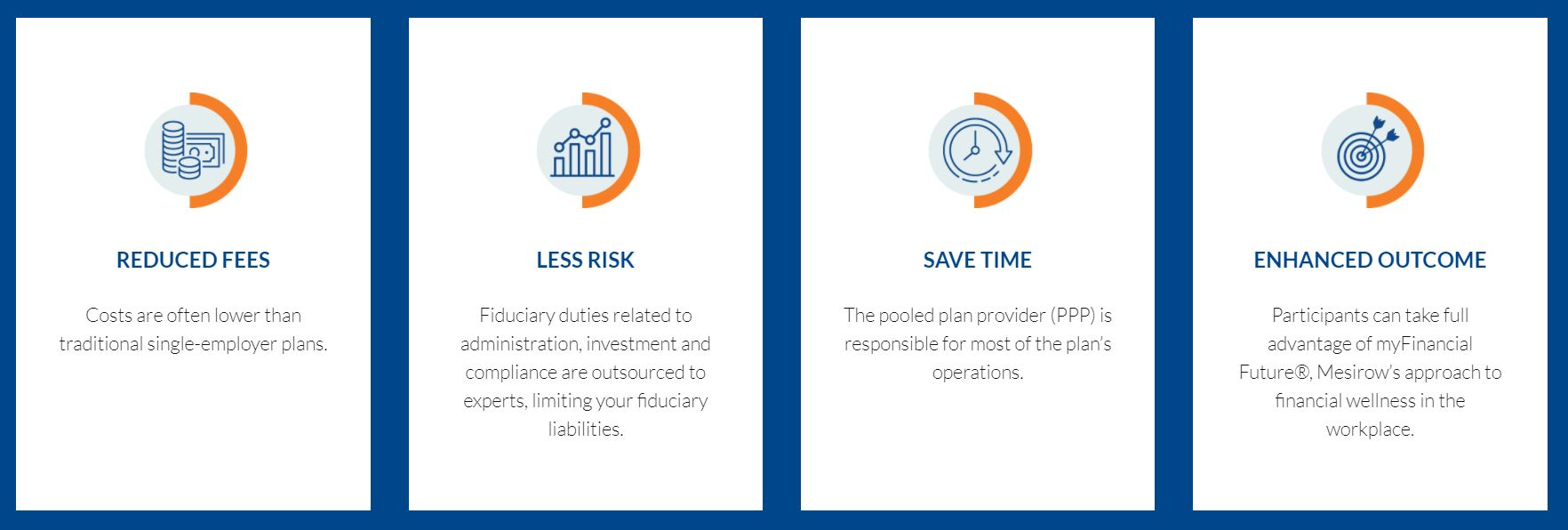 REDUCED FEES

Costs are often lower than traditional single-employer plans.

LESS RISK

Fiduciary duties related to administration, investment and compliance are outsourced to experts, limiting your fiduciary liabilities.

SAVE TIME

The pooled plan provider (PPP) is responsible for most of the plan's operations.

ENHANCED OUTCOME

Participants can take full advantage of myFinancial Future®, Mesirow's approach to financial wellness in the workplace.